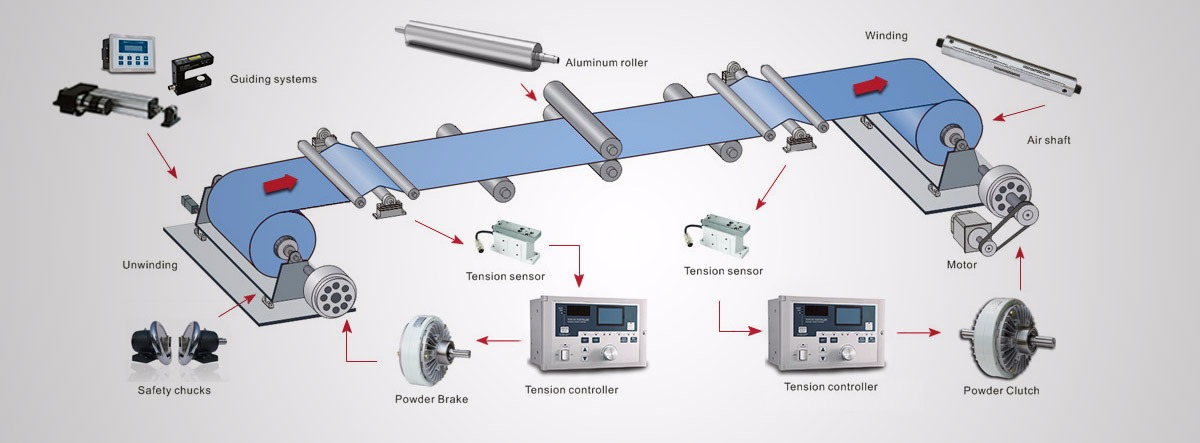 Guiding systems

Aluminum roller

Winding

Air shaft

Unwinding

Tension sensor

Tension sensor

Motor

Safety chucks

Powder Brake

Tension controller

Tension controller

Powder Clutch